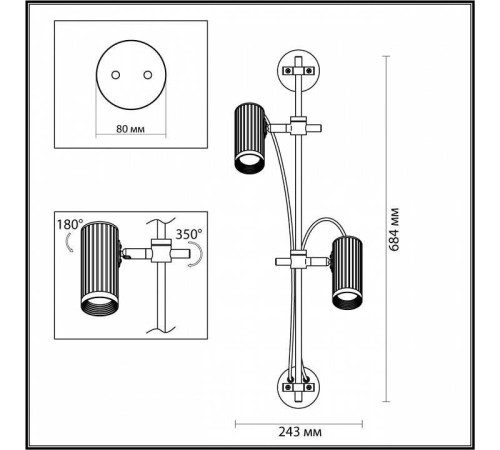 80 мм

180°

350°

684 мм

243 мм