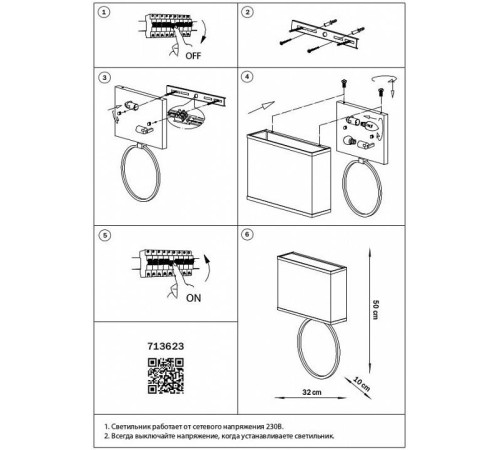 1

OFF

2

3

4

5

ON

6

50 cm

10 cm

32 cm

713623

1. Светильник работает от сетевого напряжения 230В.
2. Всегда выключайте напряжение, когда устанавливаете светильник.