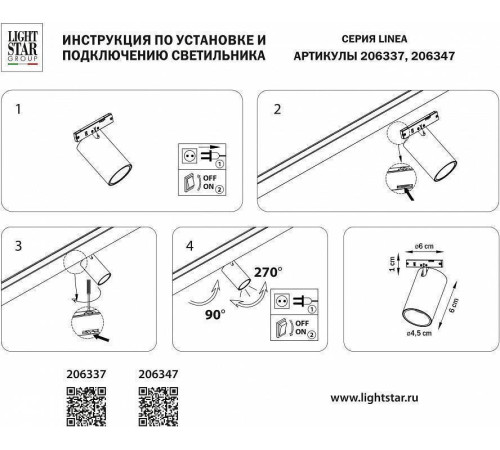 LIGHT STAR GROUP

ИНСТРУКЦИЯ ПО УСТАНОВКЕ И ПОДКЛЮЧЕНИЮ СВЕТИЛЬНИКА

СЕРИЯ LINEA
АРТИКУЛЫ 206337, 206347

1

1
OFF
ON 2

2

3

4

270°

90°

1
OFF
ON 2

ø6 cm
1 cm
6 cm
ø4,5 cm

206337

206347

www.lightstar.ru