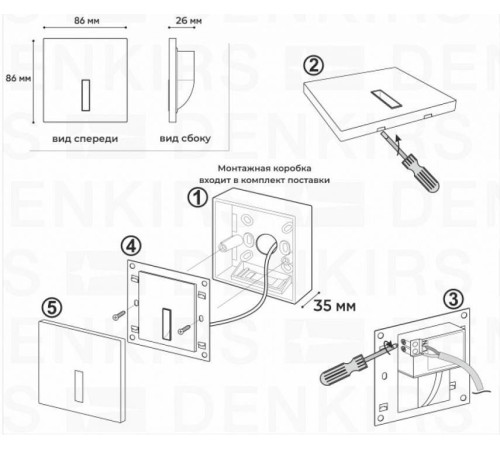 86 мм

26 мм

86 мм

вид спереди

вид сбоку

2

Монтажная коробка входит в комплект поставки

1

4

35 мм

5

3

DENKIRS