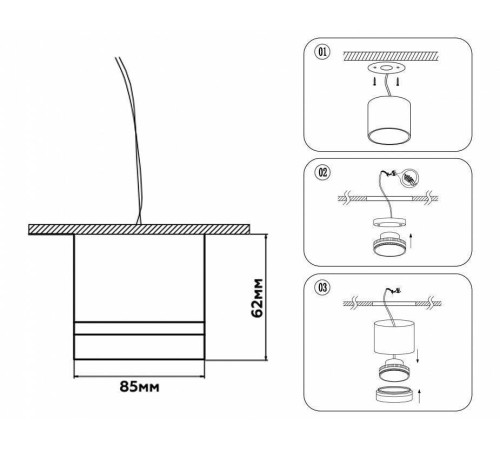 62мм

85мм

01

02

03