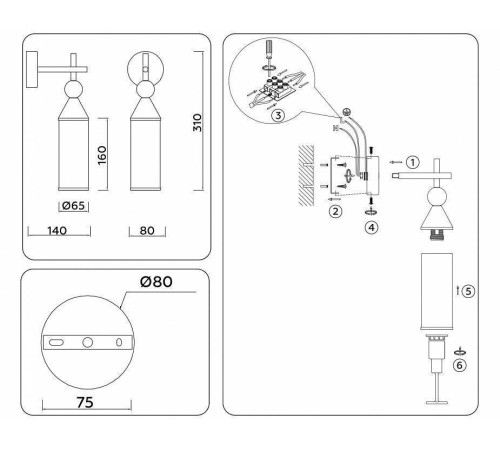 160

310

Ø65

140

80

Ø80

75

3

1

2

4

5

6