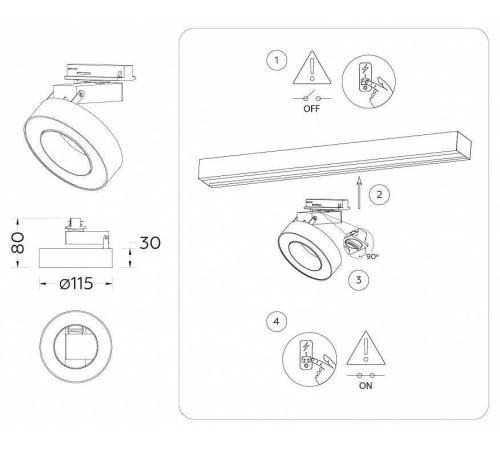 80
30
ø115
1
OFF
2
90°
3
4
ON