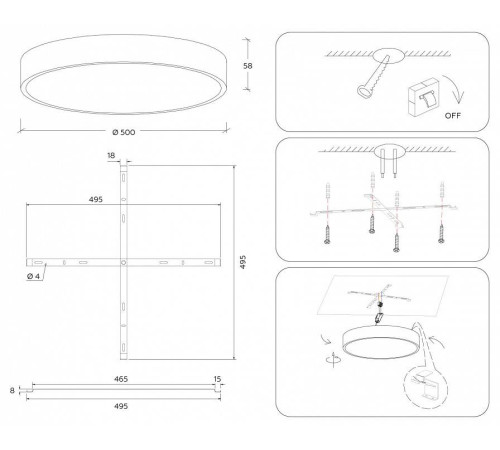 58

Ø 500

18

495

495

Ø 4

465

15

8

495

OFF