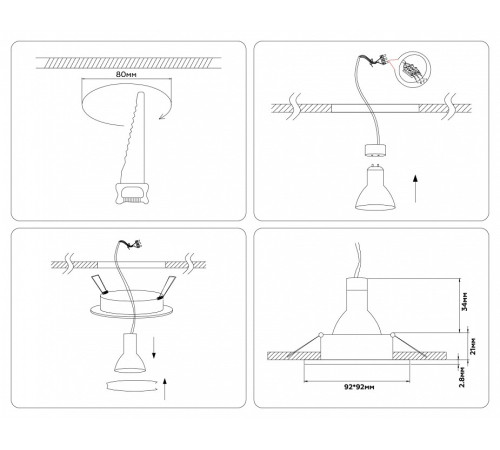 80мм

34мм
21мм
2.8мм
92*92мм