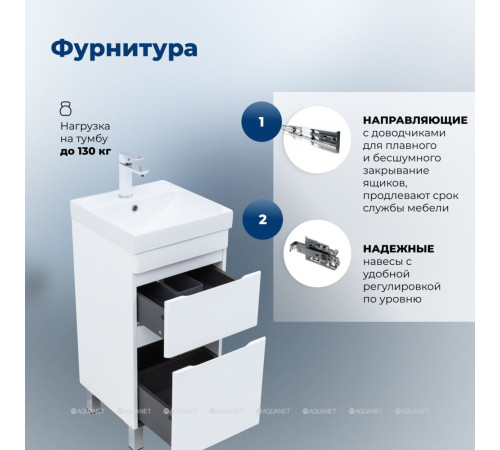 Фурнитура

Нагрузка на тумбу до 130 кг

1

НАПРАВЛЯЮЩИЕ с доводчиками для плавного и бесшумного закрывание ящиков, продлевают срок службы мебели

2

НАДЕЖНЫЕ навесы с удобной регулировкой по уровню

AQUANET AQUANET AQUANET AQUANET AQUANET AQUANET AQUANET AQUANET