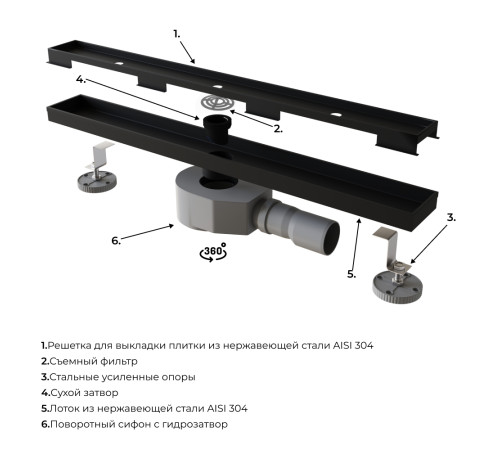 1.

4.

2.

3.

6.

360°

5.

1.Решетка для выкладки плитки из нержавеющей стали AISI 304
2.Съемный фильтр
3.Стальные усиленные опоры
4.Сухой затвор
5.Лоток из нержавеющей стали AISI 304
6.Поворотный сифон с гидрозатвор