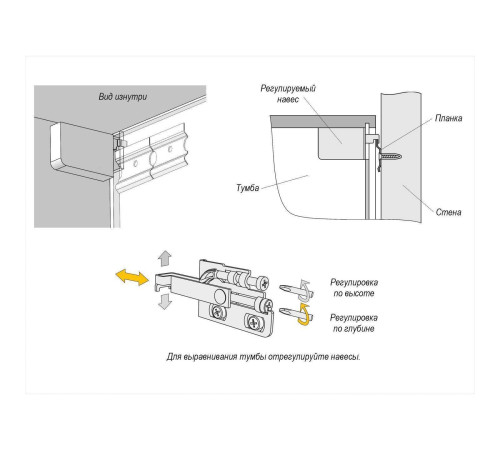 Вид изнутри

Регулируемый навес

Планка

Тумба

Стена

Регулировка по высоте

Регулировка по глубине

Для выравнивания тумбы отрегулируйте навесы.