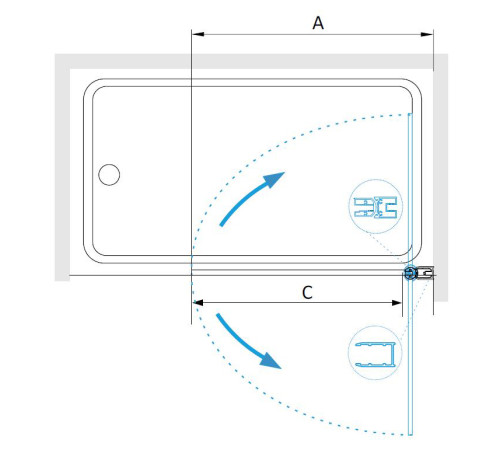 A

C