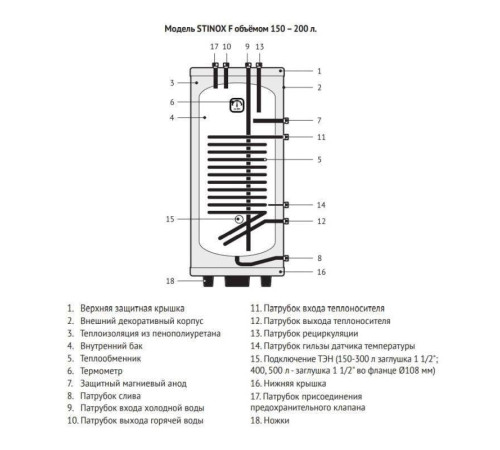 Модель STINOX F объёмом 150 – 200 л.

17 10 9 13

1
2
3
6
4
7
11
5
14
15
12
8
16
18

1. Верхняя защитная крышка
2. Внешний декоративный корпус
3. Теплоизоляция из пенополиуретана
4. Внутренний бак
5. Теплообменник
6. Термометр
7. Защитный магниевый анод
8. Патрубок слива
9. Патрубок входа холодной воды
10. Патрубок выхода горячей воды

11. Патрубок входа теплоносителя
12. Патрубок выхода теплоносителя
13. Патрубок рециркуляции
14. Патрубок гильзы датчика температуры
15. Подключение ТЭН (150-300 л заглушка 1 1/2"; 400, 500 л - заглушка 1 1/2" во фланце Ø108 мм)
16. Нижняя крышка
17. Патрубок присоединения предохранительного клапана
18. Ножки