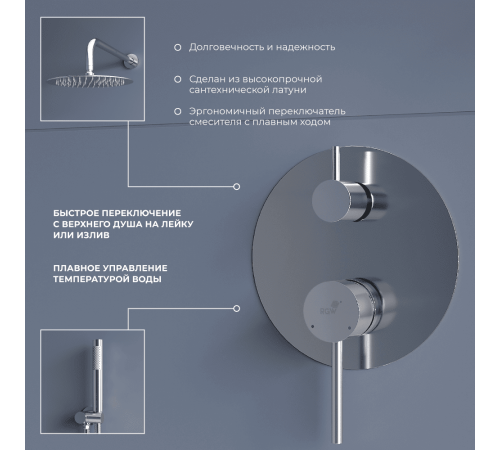 Долговечность и надежность

Сделан из высокопрочной сантехнической латуни

Эргономичный переключатель смесителя с плавным ходом

БЫСТРОЕ ПЕРЕКЛЮЧЕНИЕ С ВЕРХНЕГО ДУША НА ЛЕЙКУ ИЛИ ИЗЛИВ

ПЛАВНОЕ УПРАВЛЕНИЕ ТЕМПЕРАТУРОЙ ВОДЫ

RGW