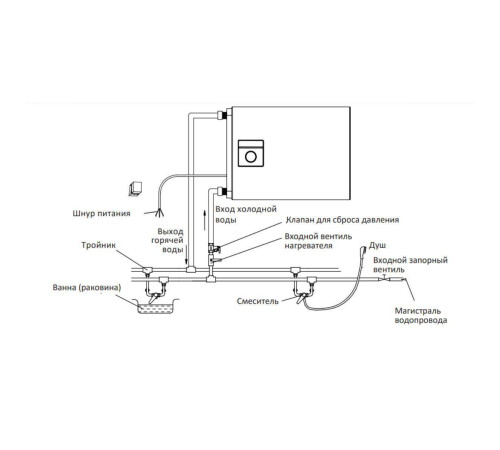 Шнур питания

Вход холодной воды

Клапан для сброса давления

Выход горячей воды

Входной вентиль нагревателя

Тройник

Душ

Входной запорный вентиль

Ванна (раковина)

Смеситель

Магистраль водопровода