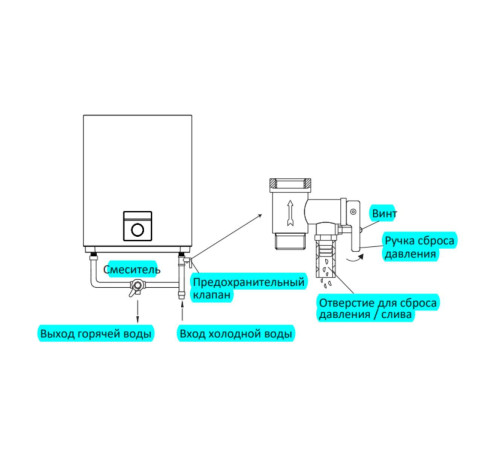 Смеситель

Предохранительный клапан

Выход горячей воды

Вход холодной воды

Винт

Ручка сброса давления

Отверстие для сброса давления / слива