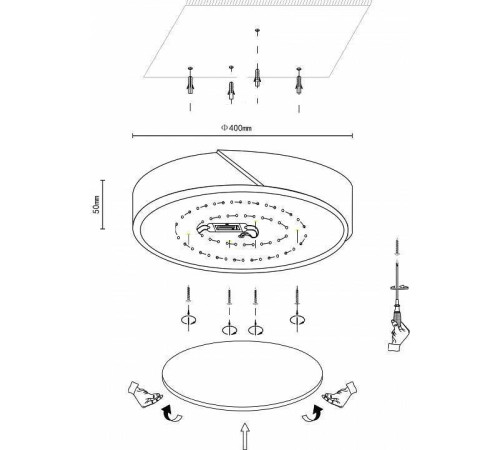 Φ400mm

50mm