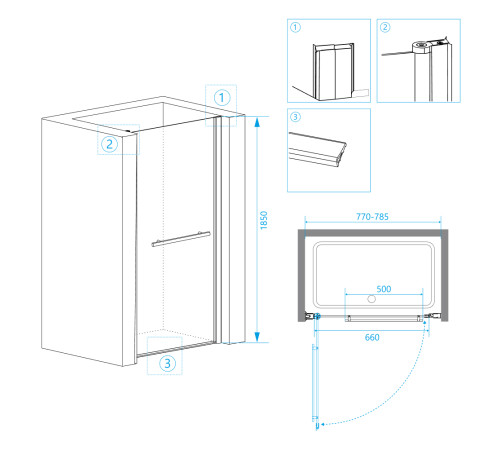 1
2
3
1850
1
2
3
770-785
500
660