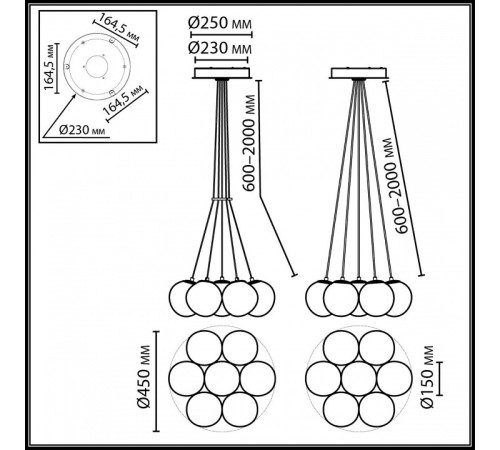 164,5 мм
164,5 мм
164,5 мм
Ø230 мм
Ø250 мм
Ø230 мм
600–2000 мм
600–2000 мм
Ø450 мм
Ø150 мм