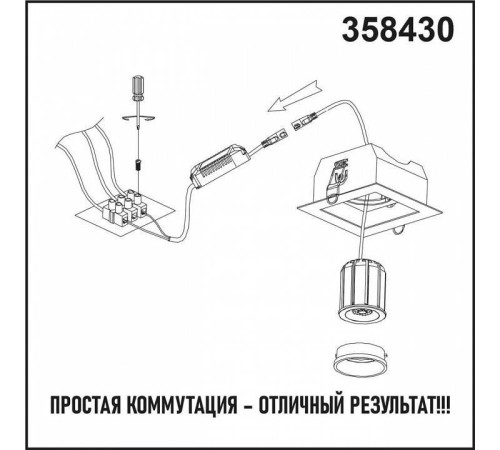 358430

ПРОСТАЯ КОММУТАЦИЯ – ОТЛИЧНЫЙ РЕЗУЛЬТАТ!!!