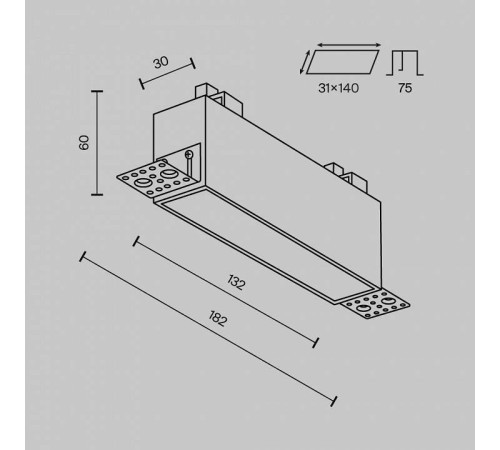 30
31×140
75
60
132
182