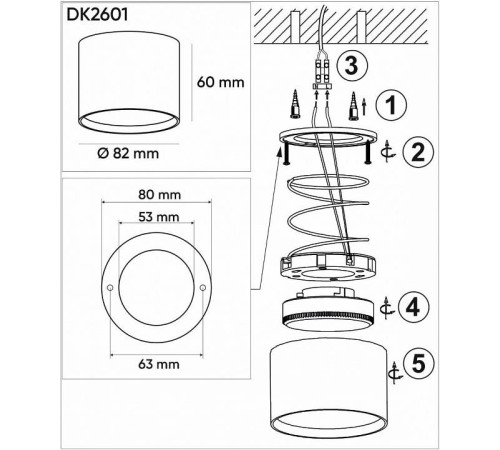 DK2601

60 mm

Ø 82 mm

80 mm

53 mm

63 mm

3

1

2

4

5