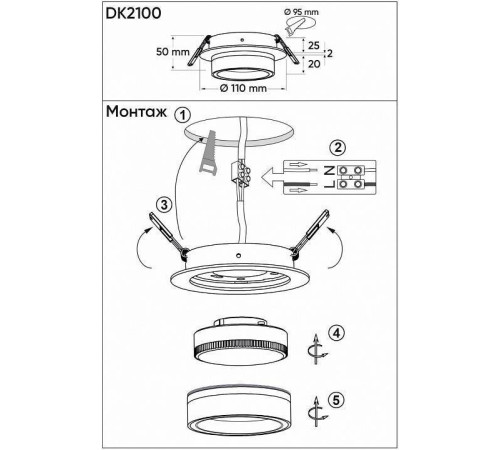 DK2100

Ø 95 mm

50 mm

25

2

20

Ø 110 mm

Монтаж

1

2

N

L

3

4

5