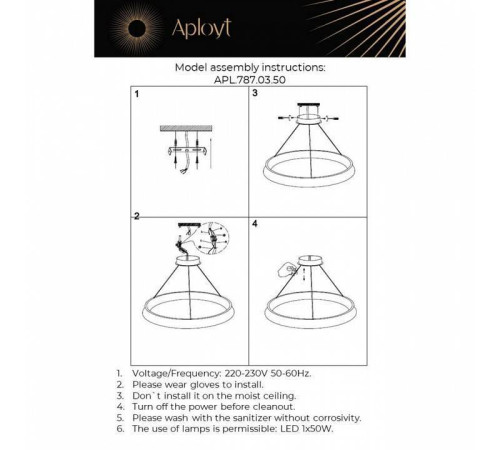 Aployt

Model assembly instructions:
APL.787.03.50

1

3

2

4

1. Voltage/Frequency: 220-230V 50-60Hz.
2. Please wear gloves to install.
3. Don`t install it on the moist ceiling.
4. Turn off the power before cleanout.
5. Please wash with the sanitizer without corrosivity.
6. The use of lamps is permissible: LED 1x50W.