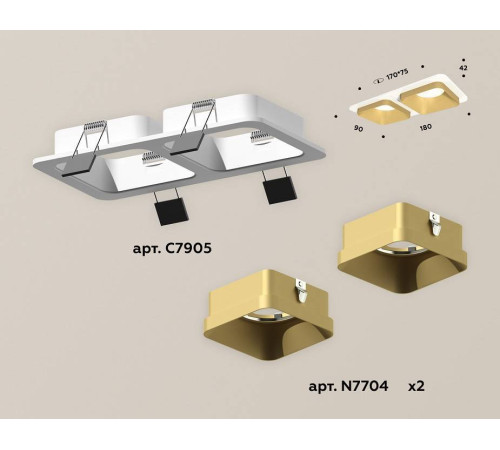 170*75

42

90

180

арт. C7905

арт. N7704 x2