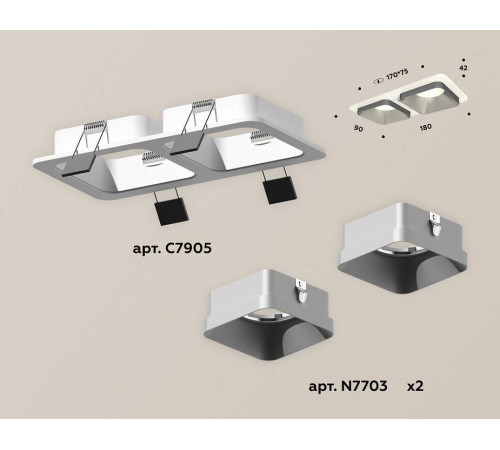 170*75

42

90

180

арт. C7905

арт. N7703 x2