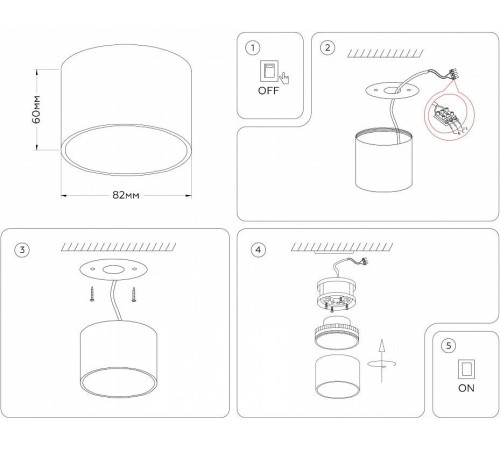 60мм

82мм

1

OFF

2

3

4

5

ON