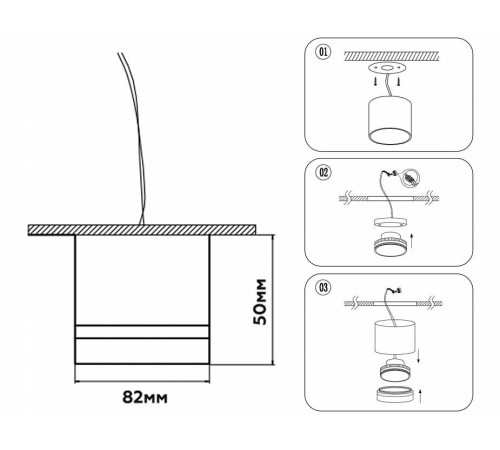 50мм

82мм

01

02

03