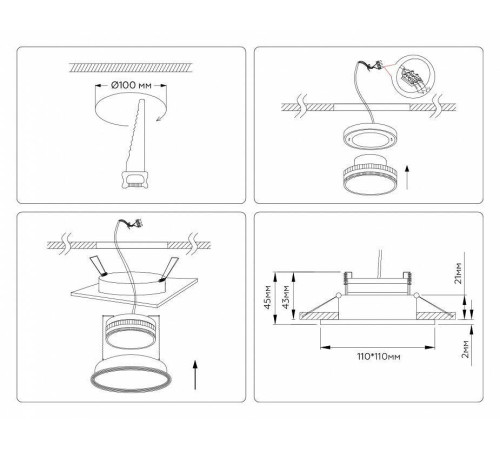 Ø100 мм

45мм
43мм
21мм
2мм
110*110мм