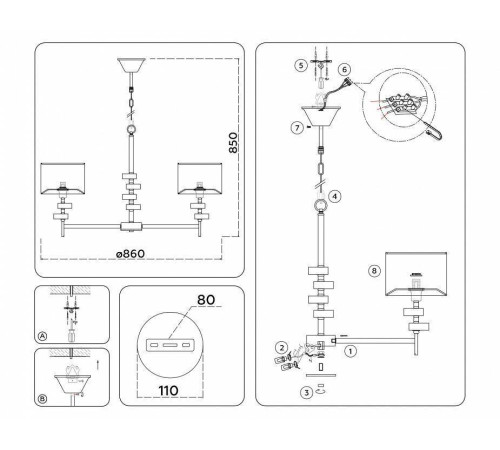 850
ø860
A
B
80
110
5
6
7
4
8
2
1
3