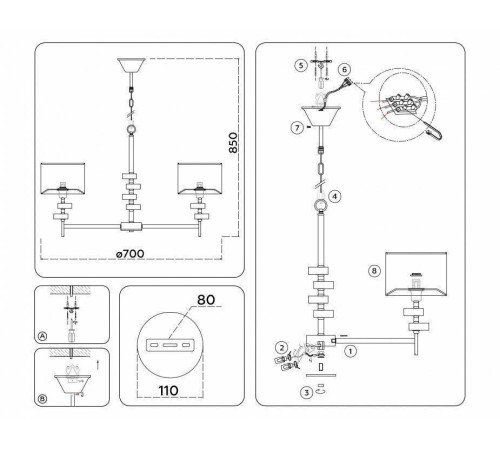 850
ø700
A
B
80
110
5
6
7
4
8
2
1
3