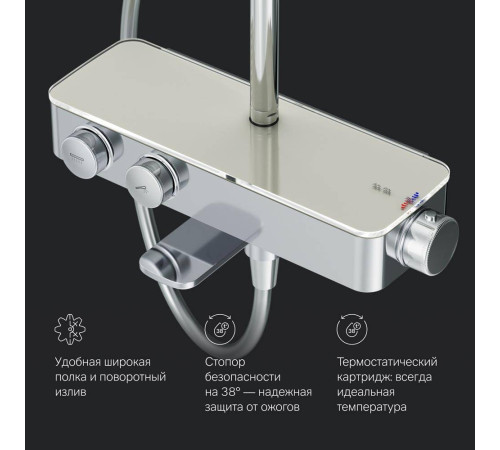 38°

38°

Удобная широкая полка и поворотный излив

Стопор безопасности на 38° — надежная защита от ожогов

Термостатический картридж: всегда идеальная температура