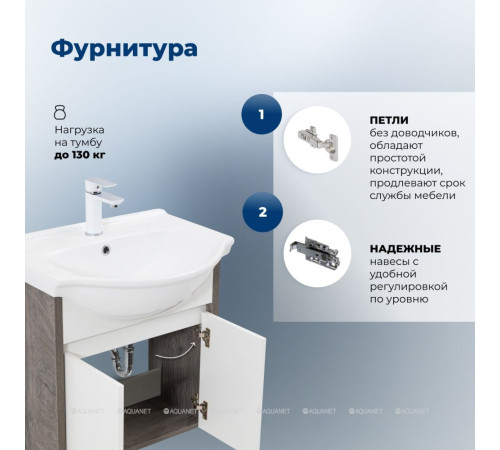 Фурнитура

Нагрузка на тумбу **до 130 кг**

1

**ПЕТЛИ** без доводчиков, обладают простотой конструкции, продлевают срок службы мебели

2

**НАДЕЖНЫЕ** навесы с удобной регулировкой по уровню

AQUANET AQUANET AQUANET AQUANET AQUANET AQUANET AQUANET AQUANET