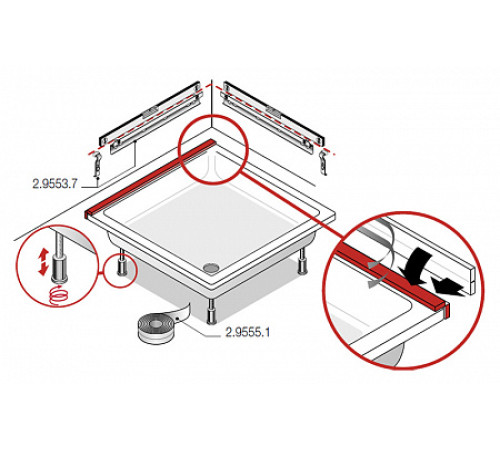 2.9553.7

2.9555.1