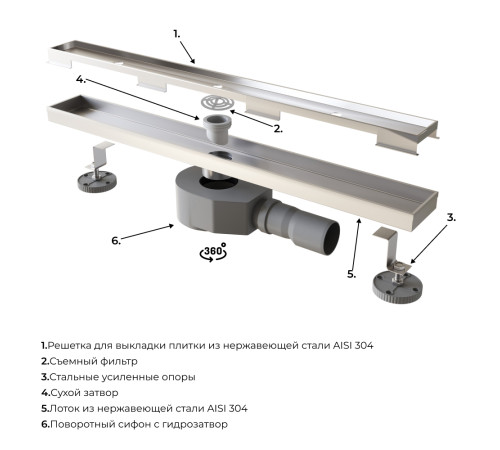 1.

4.

2.

3.

6.

360°

5.

1.Решетка для выкладки плитки из нержавеющей стали AISI 304
2.Съемный фильтр
3.Стальные усиленные опоры
4.Сухой затвор
5.Лоток из нержавеющей стали AISI 304
6.Поворотный сифон с гидрозатвор