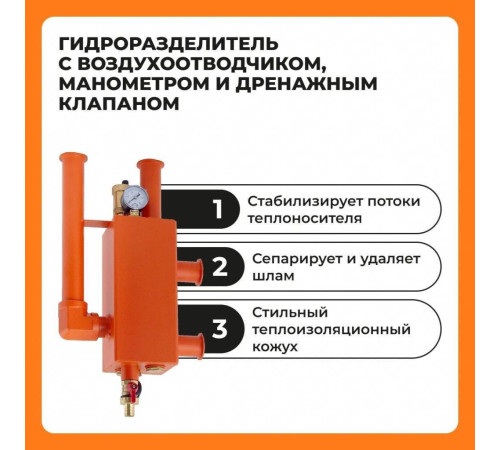 ГИДРОРАЗДЕЛИТЕЛЬ С ВОЗДУХООТВОДЧИКОМ, МАНОМЕТРОМ И ДРЕНАЖНЫМ КЛАПАНОМ

1 Стабилизирует потоки теплоносителя

2 Сепарирует и удаляет шлам

3 Стильный теплоизоляционный кожух