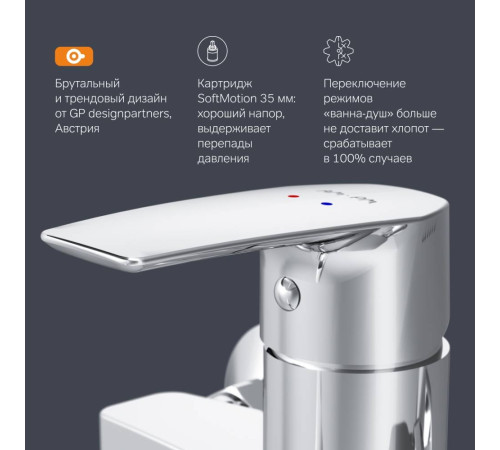 Брутальный и трендовый дизайн от GP designpartners, Австрия

Картридж SoftMotion 35 мм: хороший напор, выдерживает перепады давления

Переключение режимов «ванна-душ» больше не доставит хлопот — срабатывает в 100% случаев