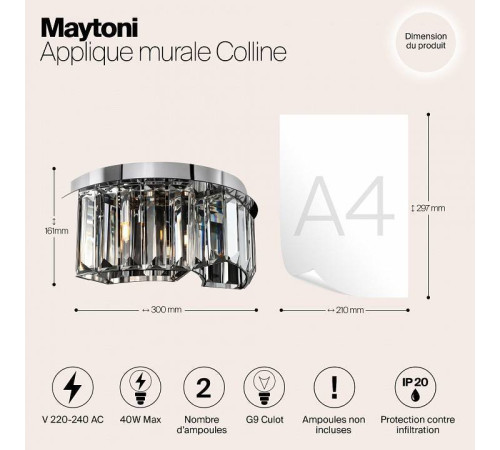 Maytoni
Applique murale Colline

Dimension du produit

161mm

↔ 300 mm

A4

↕ 297 mm

↔ 210 mm

V 220-240 AC

40W Max

2
Nombre d'ampoules

G9 Culot

!
Ampoules non incluses

IP 20
Protection contre infiltration