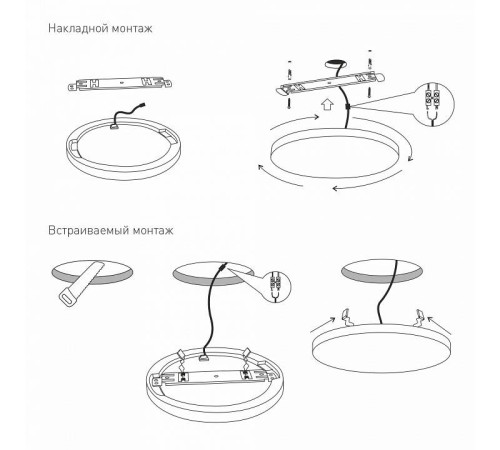 Накладной монтаж

Встраиваемый монтаж