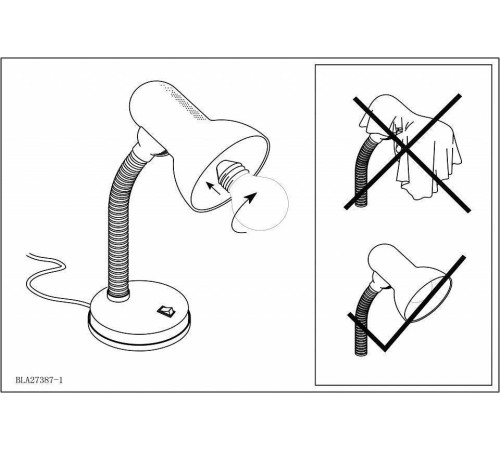 BLA27387-1