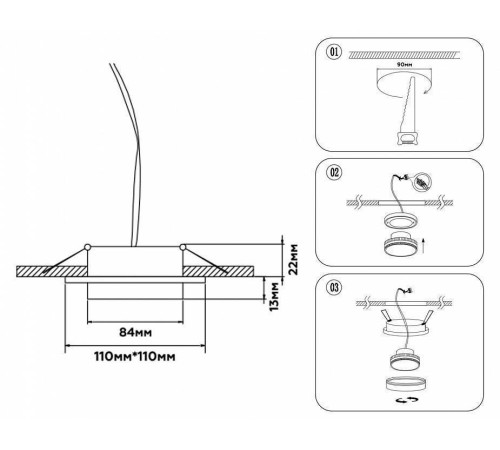 22мм
13мм
84мм
110мм*110мм
01
90мм
02
03