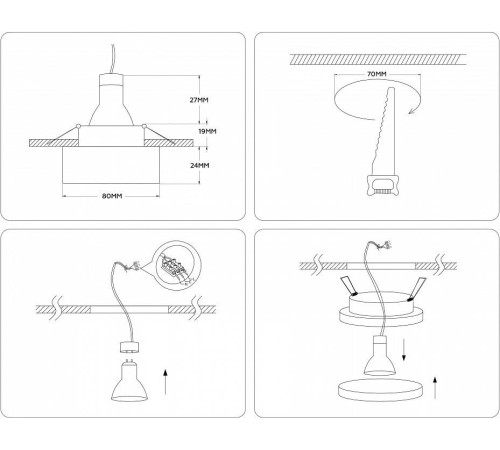 27MM
19MM
24MM
80MM

70MM