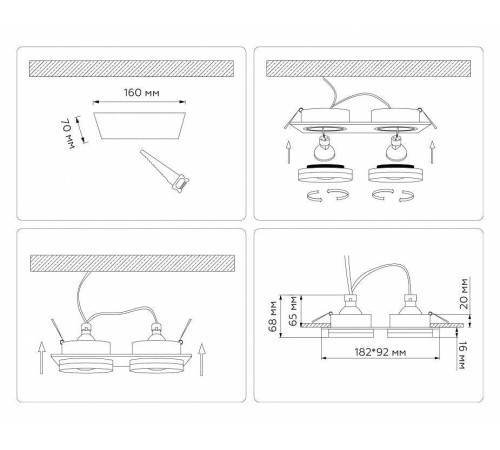 160 мм
70 мм

68 мм
65 мм
20 мм
182*92 мм
16 мм