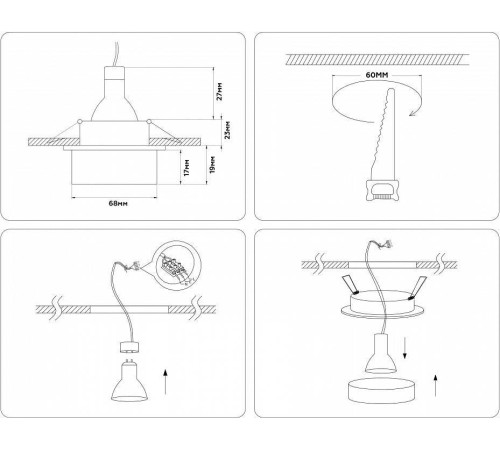 27мм
23мм
17мм
19мм
68мм
60ММ