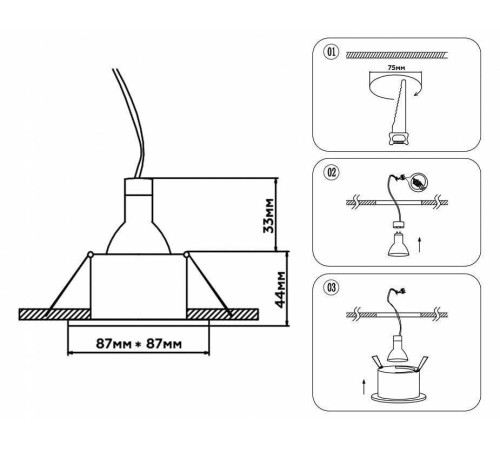 33мм

44мм

87мм * 87мм

01

75мм

02

03