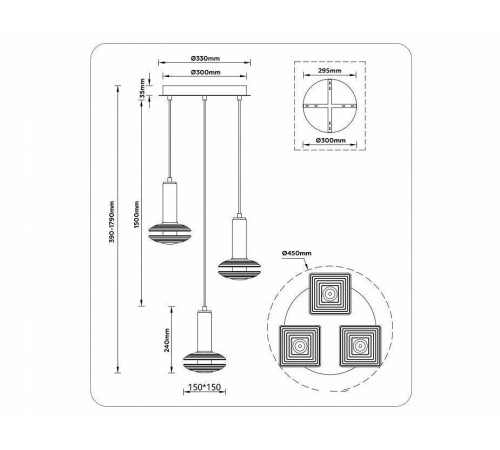 Ø330mm
Ø300mm
35mm
390-1790mm
1500mm
240mm
150*150
295mm
Ø300mm
Ø450mm