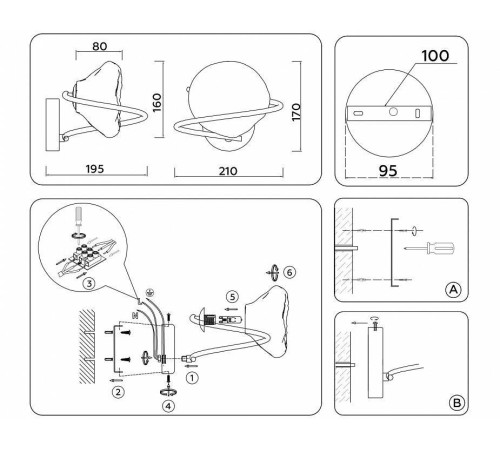 80
160
195
170
210
100
95
3
6
5
2
1
4
A
B