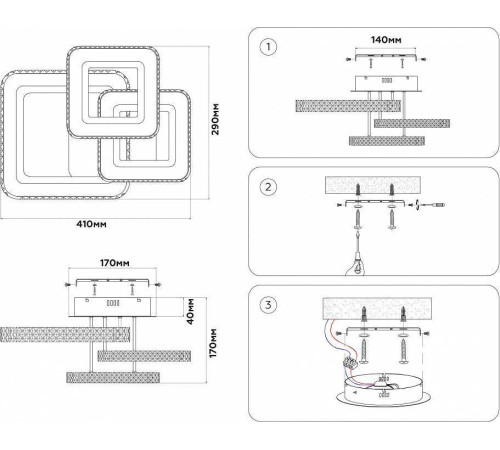 290мм

410мм

170мм

40мм

170мм

1

140мм

2

3