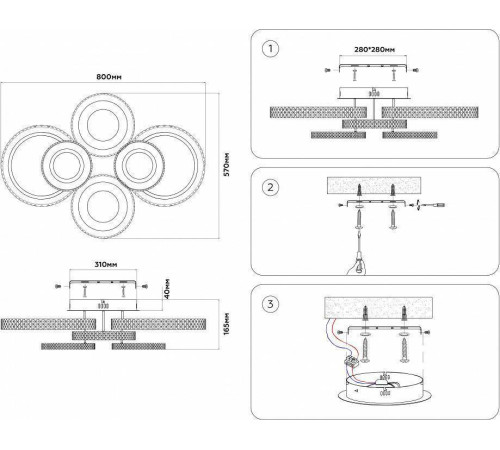 800мм

570мм

310мм

40мм

165мм

1

280*280мм

2

3